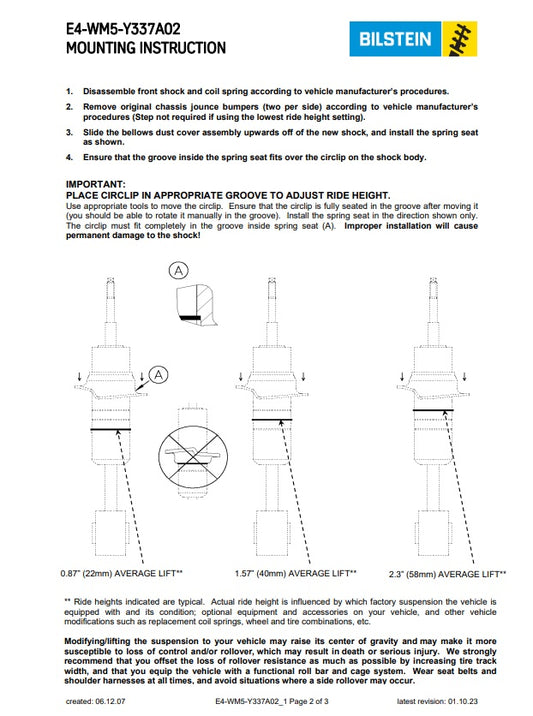 E4-WM5-Y337A02
MOUNTING INSTRUCTION

BILSTEIN

1. Disassemble front shock and coil spring according to vehicle manufacturer's procedures.

2. Remove original chassis jounce bumpers (two per side) according to vehicle manufacturer's procedures (Step not required if using the lowest ride height setting).

3. Slide the bellows dust cover assembly upwards off of the new shock, and install the spring seat as shown.

4. Ensure that the groove inside the spring seat fits over the circlip on the shock body.

IMPORTANT:
PLACE CIRCLIP IN APPROPRIATE GROOVE TO ADJUST RIDE HEIGHT.
Use appropriate tools to move the circlip. Ensure that the circlip is fully seated in the groove after moving it (you should be able to rotate it manually in the groove). Install the spring seat in the direction shown only. The circlip must fit completely in the groove inside spring seat (A). Improper installation will cause permanent damage to the shock!

A

A

0.87" (22mm) AVERAGE LIFT**

1.57" (40mm) AVERAGE LIFT**

2.3" (58mm) AVERAGE LIFT**

** Ride heights indicated are typical. Actual ride height is influenced by which factory suspension the vehicle is equipped with and its condition; optional equipment and accessories on your vehicle, and other vehicle modifications such as replacement coil springs, wheel and tire combinations, etc.

Modifying/lifting the suspension to your vehicle may raise its center of gravity and may make it more susceptible to loss of control and/or rollover, which may result in death or serious injury. We strongly recommend that you offset the loss of rollover resistance as much as possible by increasing tire track width, and that you equip the vehicle with a functional roll bar and cage system. Wear seat belts and shoulder harnesses at all times, and avoid situations where a side rollover may occur.

created: 06.12.07

E4-WM5-Y337A02_1 Page 2 of 3

latest revision: 01.10.23