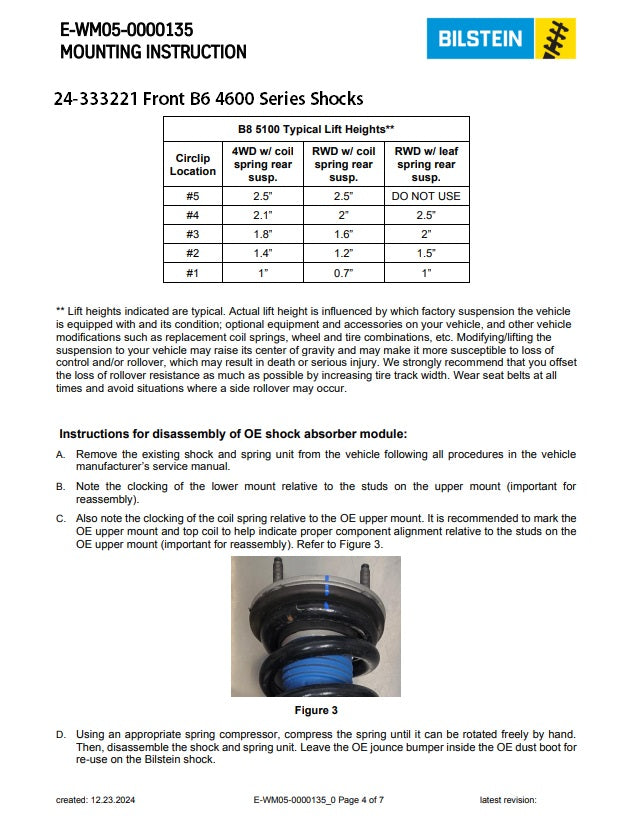 E-WM05-0000135
MOUNTING INSTRUCTION

BILSTEIN

24-333221 Front B6 4600 Series Shocks

| B8 5100 Typical Lift Heights** | | | |
|---|---|---|---|
| Circlip Location | 4WD w/ coil spring rear susp. | RWD w/ coil spring rear susp. | RWD w/ leaf spring rear susp. |
| #5 | 2.5" | 2.5" | DO NOT USE |
| #4 | 2.1" | 2" | 2.5" |
| #3 | 1.8" | 1.6" | 2" |
| #2 | 1.4" | 1.2" | 1.5" |
| #1 | 1" | 0.7" | 1" |

** Lift heights indicated are typical. Actual lift height is influenced by which factory suspension the vehicle is equipped with and its condition; optional equipment and accessories on your vehicle, and other vehicle modifications such as replacement coil springs, wheel and tire combinations, etc. Modifying/lifting the suspension to your vehicle may raise its center of gravity and may make it more susceptible to loss of control and/or rollover, which may result in death or serious injury. We strongly recommend that you offset the loss of rollover resistance as much as possible by increasing tire track width. Wear seat belts at all times and avoid situations where a side rollover may occur.

Instructions for disassembly of OE shock absorber module:

A. Remove the existing shock and spring unit from the vehicle following all procedures in the vehicle manufacturer's service manual.

B. Note the clocking of the lower mount relative to the studs on the upper mount (important for reassembly).

C. Also note the clocking of the coil spring relative to the OE upper mount. It is recommended to mark the OE upper mount and top coil to help indicate proper component alignment relative to the studs on the OE upper mount (important for reassembly). Refer to Figure 3.

Figure 3

D. Using an appropriate spring compressor, compress the spring until it can be rotated freely by hand. Then, disassemble the shock and spring unit. Leave the OE jounce bumper inside the OE dust boot for re-use on the Bilstein shock.

created: 12.23.2024 E-WM05-0000135_0 Page 4 of 7 latest revision: