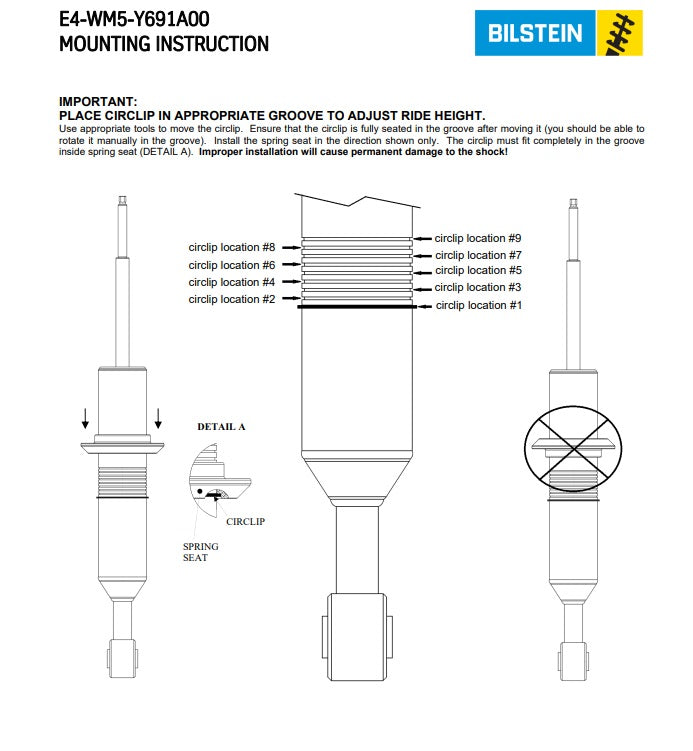 E4-WM5-Y691A00
MOUNTING INSTRUCTION

BILSTEIN

IMPORTANT:
PLACE CIRCLIP IN APPROPRIATE GROOVE TO ADJUST RIDE HEIGHT.
Use appropriate tools to move the circlip. Ensure that the circlip is fully seated in the groove after moving it (you should be able to rotate it manually in the groove). Install the spring seat in the direction shown only. The circlip must fit completely in the groove inside spring seat (DETAIL A). Improper installation will cause permanent damage to the shock!

circlip location #8
circlip location #6
circlip location #4
circlip location #2
circlip location #9
circlip location #7
circlip location #5
circlip location #3
circlip location #1

DETAIL A
CIRCLIP
SPRING SEAT